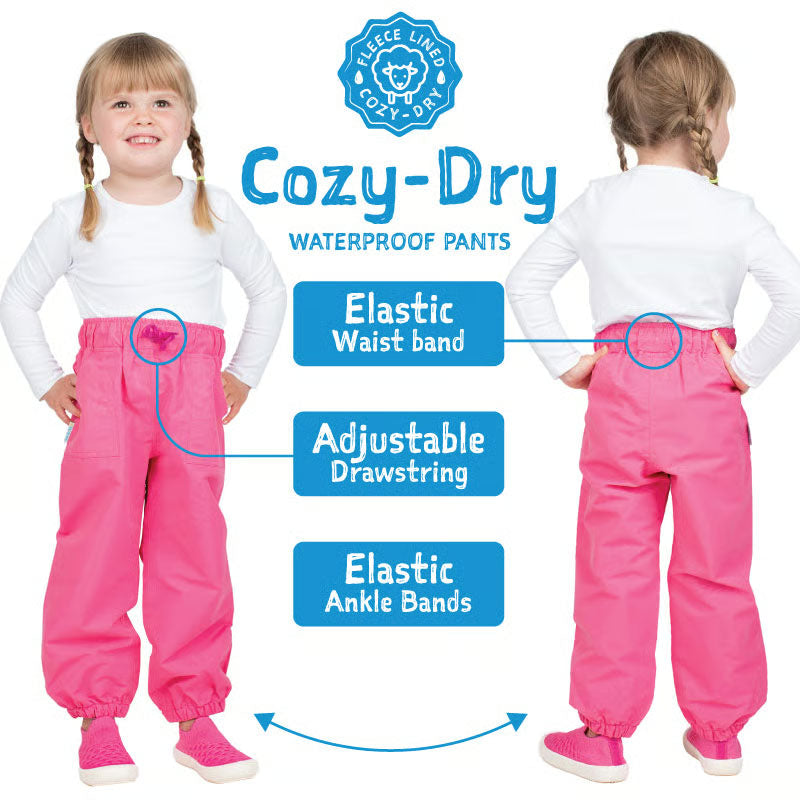 FLEECE LINED
COZY-DRY

Cozy-Dry

WATERPROOF PANTS

Elastic
Waist band

Adjustable
Drawstring

Elastic
Ankle Bands