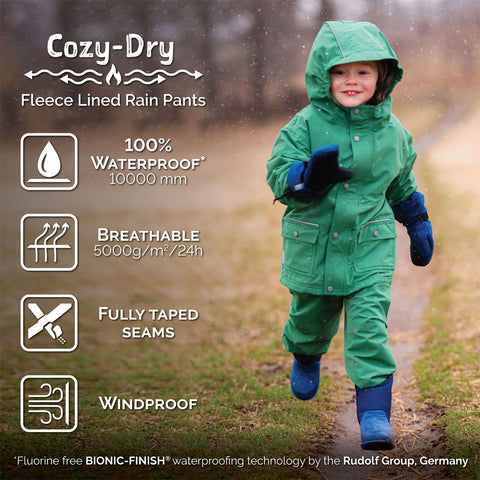 Cozy-Dry

Fleece Lined Rain Pants

100%
WATERPROOF*
10000 mm

BREATHABLE
5000g/m²/24h

FULLY TAPED
SEAMS

WINDPROOF

*Fluorine free BIONIC-FINISH® waterproofing technology by the Rudolf Group, Germany