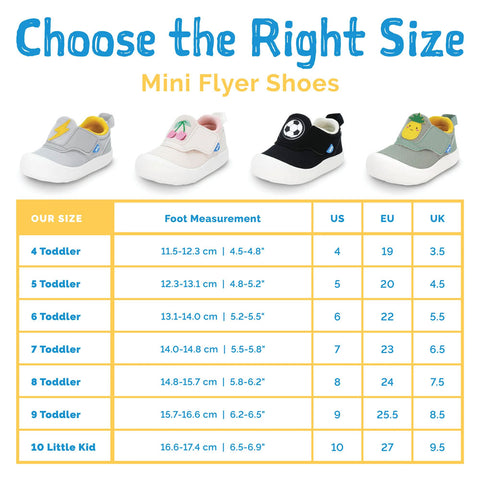 Choose the Right Size

Mini Flyer Shoes

| OUR SIZE | Foot Measurement | US | EU | UK |
|---|---|---|---|---|
| 4 Toddler | 11.5-12.3 cm \| 4.5-4.8" | 4 | 19 | 3.5 |
| 5 Toddler | 12.3-13.1 cm \| 4.8-5.2" | 5 | 20 | 4.5 |
| 6 Toddler | 13.1-14.0 cm \| 5.2-5.5" | 6 | 22 | 5.5 |
| 7 Toddler | 14.0-14.8 cm \| 5.5-5.8" | 7 | 23 | 6.5 |
| 8 Toddler | 14.8-15.7 cm \| 5.8-6.2" | 8 | 24 | 7.5 |
| 9 Toddler | 15.7-16.6 cm \| 6.2-6.5" | 9 | 25.5 | 8.5 |
| 10 Little Kid | 16.6-17.4 cm \| 6.5-6.9" | 10 | 27 | 9.5 |