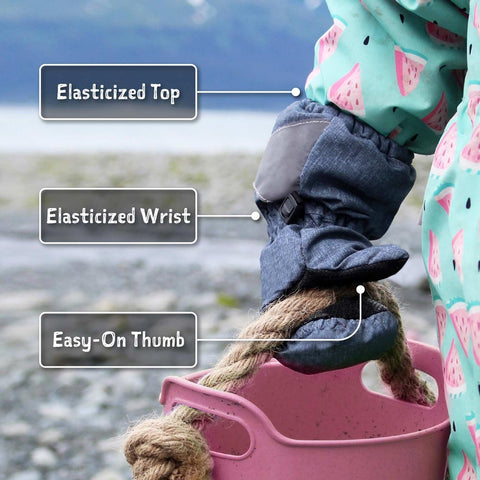 Elasticized Top

Elasticized Wrist

Easy-On Thumb