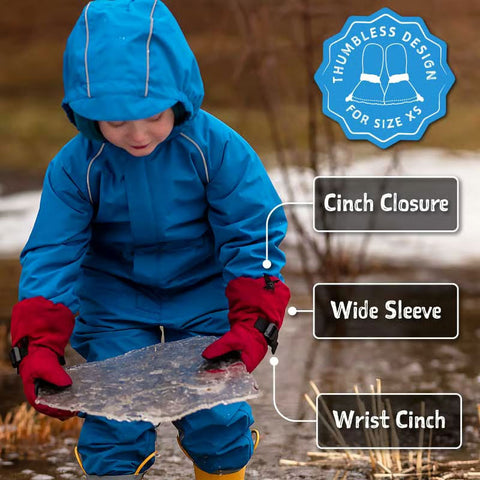 THUMBLESS DESIGN
FOR SIZE XS

Cinch Closure

Wide Sleeve

Wrist Cinch