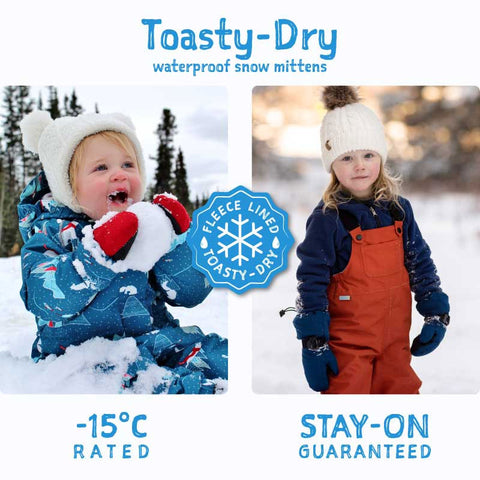 Toasty-Dry
waterproof snow mittens

FLEECE LINED
TOASTY-DRY

-15°C
RATED

STAY-ON
GUARANTEED