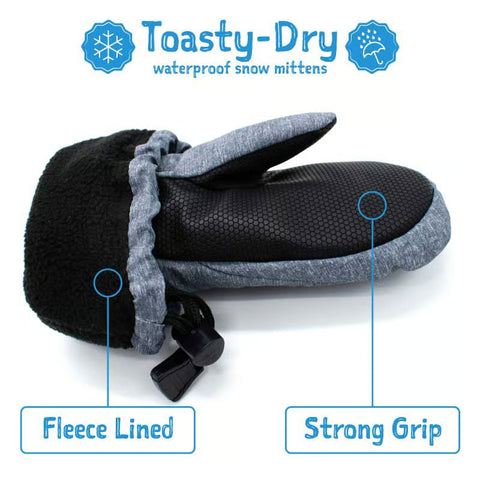 Toasty-Dry
waterproof snow mittens

Fleece Lined

Strong Grip