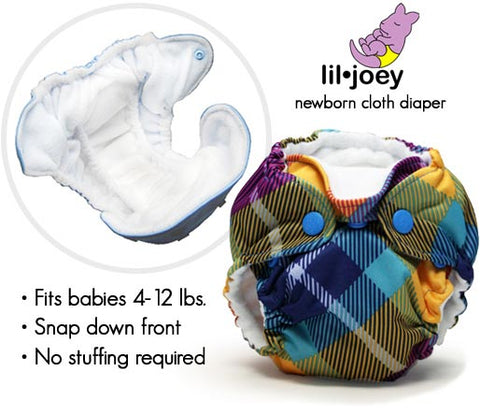 lil•joey
newborn cloth diaper

• Fits babies 4-12 lbs.
• Snap down front
• No stuffing required