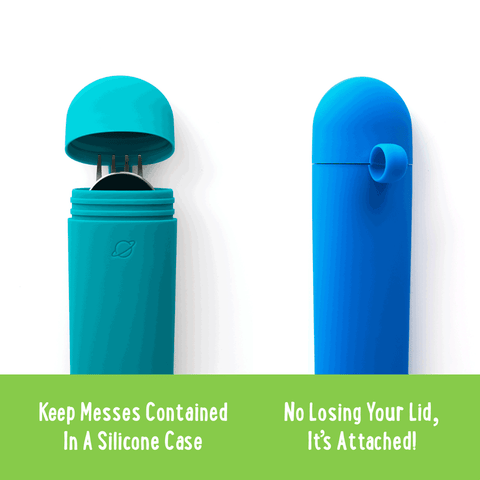 Keep Messes Contained In A Silicone Case

No Losing Your Lid, It's Attached!