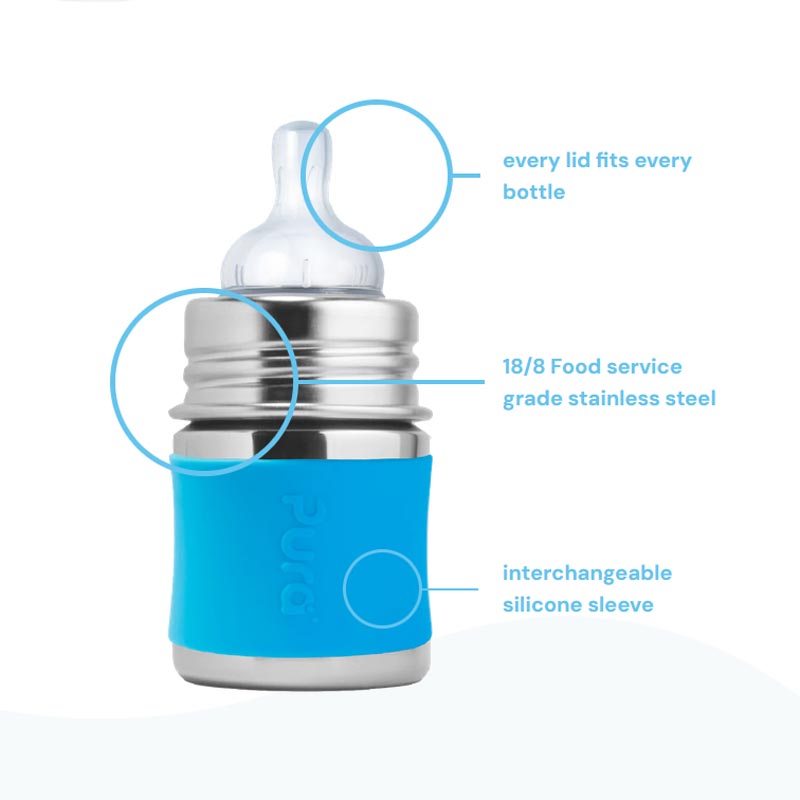 every lid fits every bottle

18/8 Food service grade stainless steel

Pura

interchangeable silicone sleeve