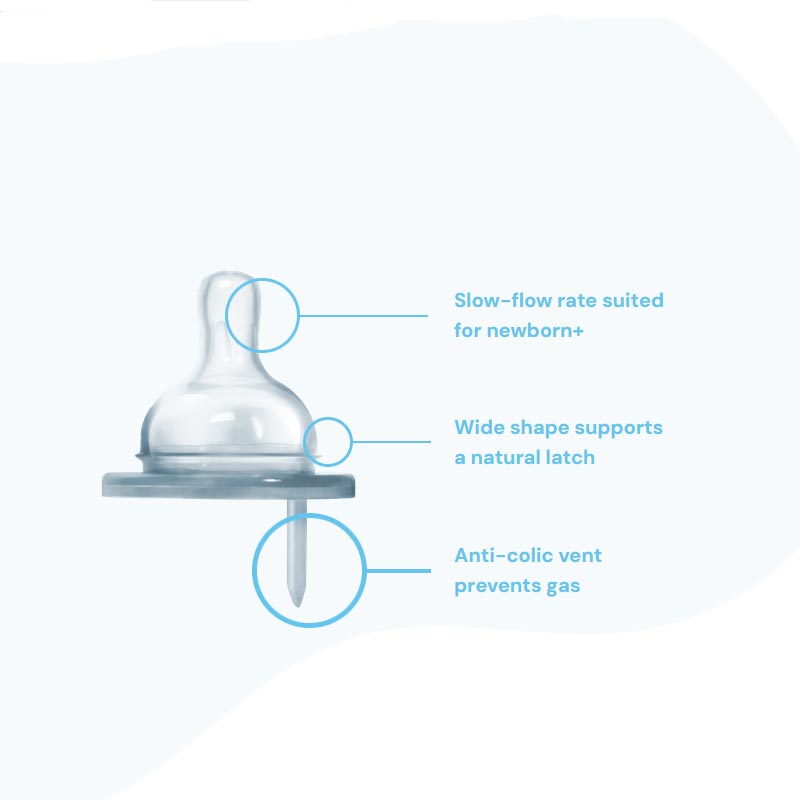 Slow-flow rate suited for newborn+

Wide shape supports a natural latch

Anti-colic vent prevents gas