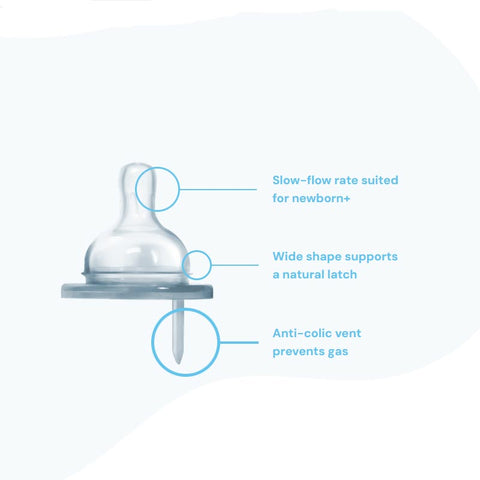 Slow-flow rate suited for newborn+

Wide shape supports a natural latch

Anti-colic vent prevents gas