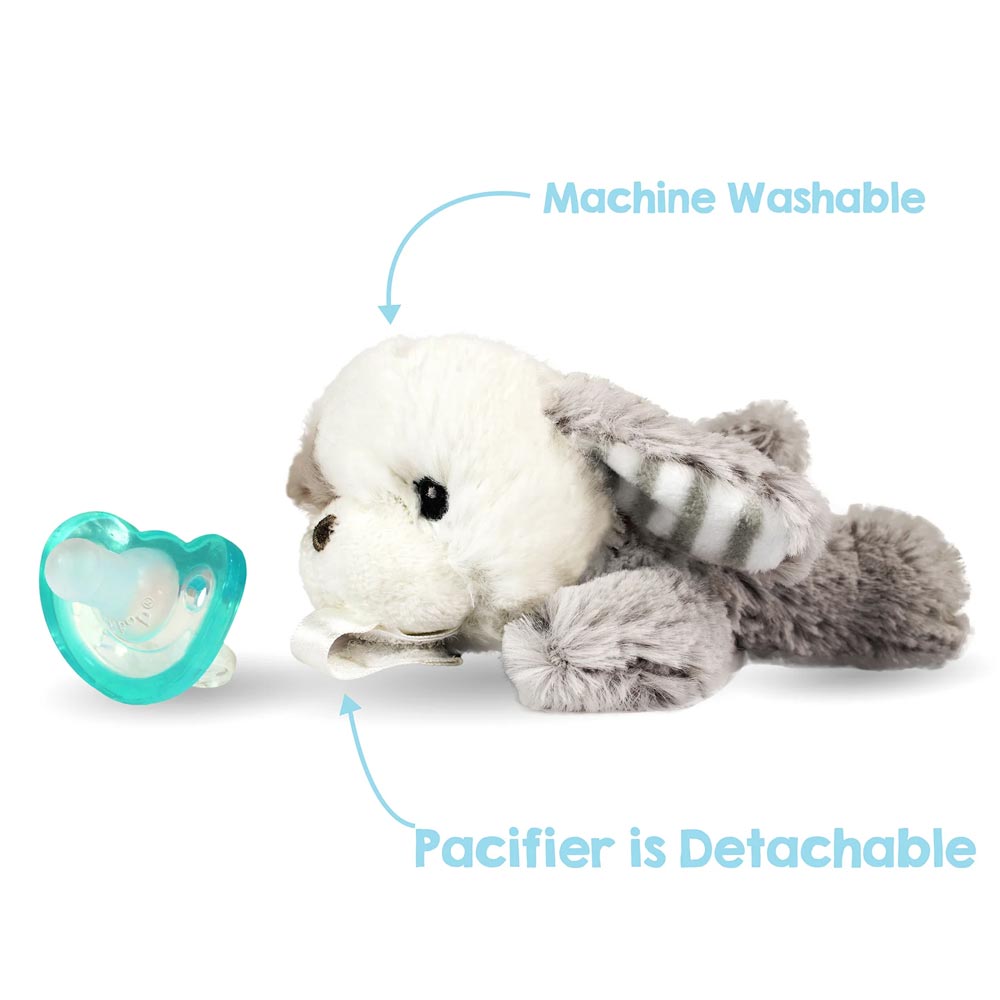 Machine Washable

Pacifier is Detachable