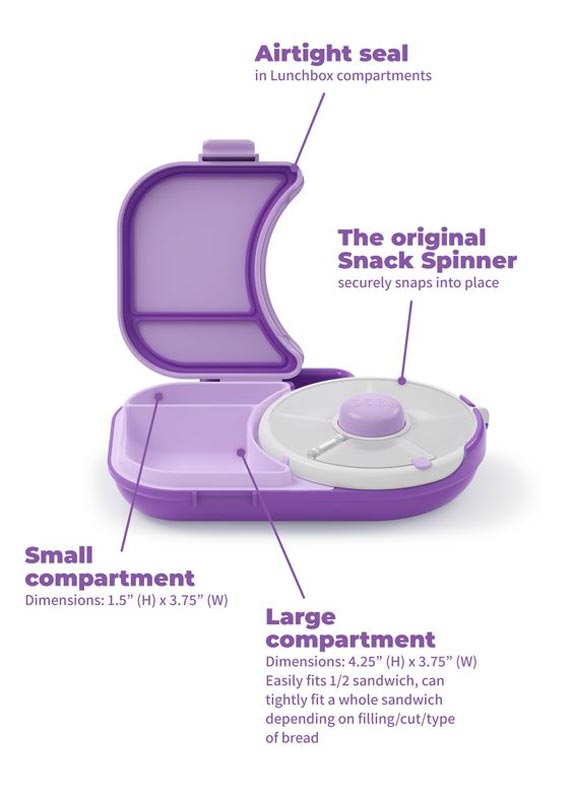 Airtight seal
in Lunchbox compartments

The original Snack Spinner
securely snaps into place

Small compartment
Dimensions: 1.5" (H) x 3.75" (W)

Large compartment
Dimensions: 4.25" (H) x 3.75" (W)
Easily fits 1/2 sandwich, can tightly fit a whole sandwich depending on filling/cut/type of bread