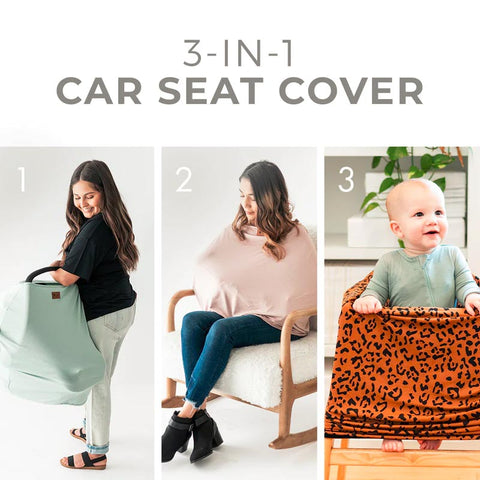 3-IN-1
CAR SEAT COVER

1

2

3