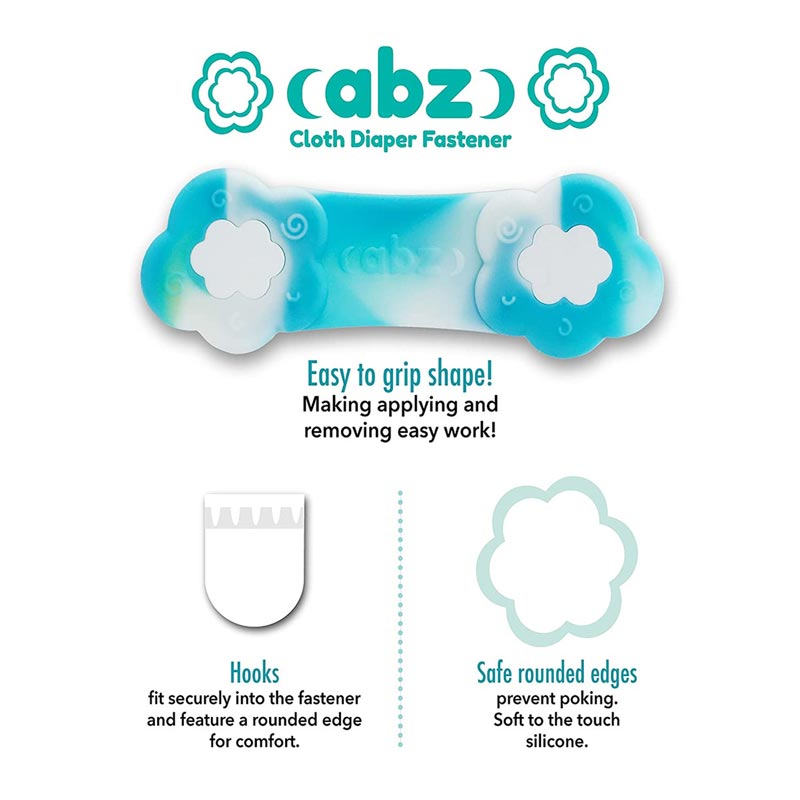 (abz)
Cloth Diaper Fastener

(abz)

Easy to grip shape!
Making applying and removing easy work!

Hooks
fit securely into the fastener and feature a rounded edge for comfort.

Safe rounded edges
prevent poking. Soft to the touch silicone.