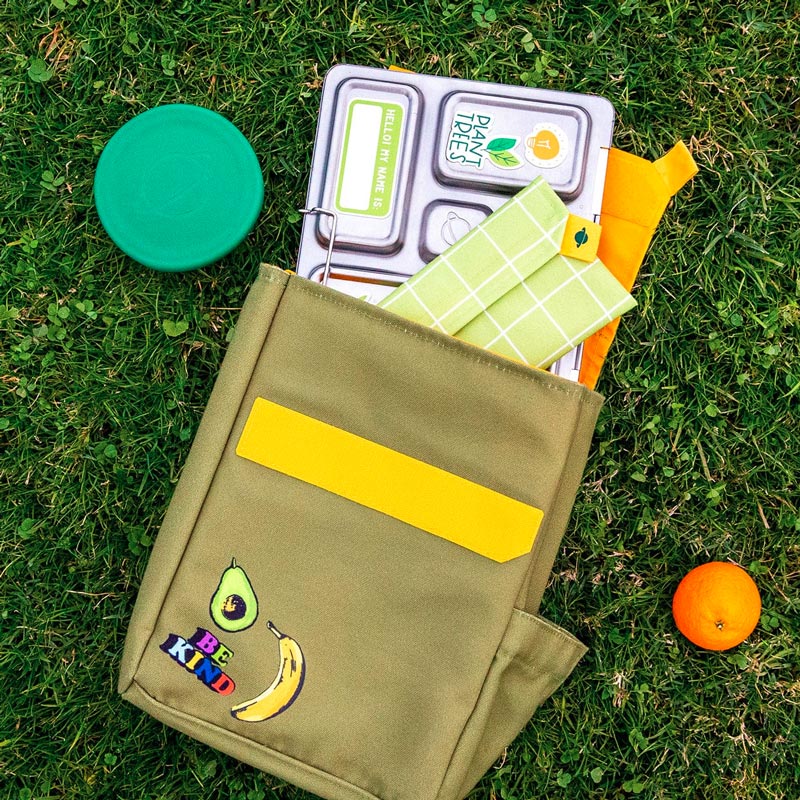 HELLO! MY NAME IS:

PLANT TREES

BE KIND