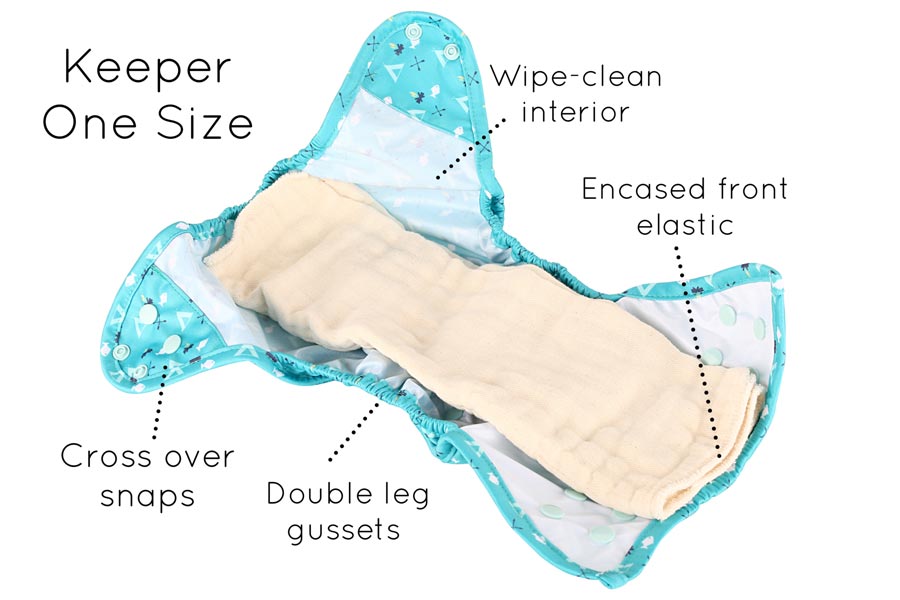 Keeper
One Size

Wipe-clean
interior

Encased front
elastic

Cross over
snaps

Double leg
gussets