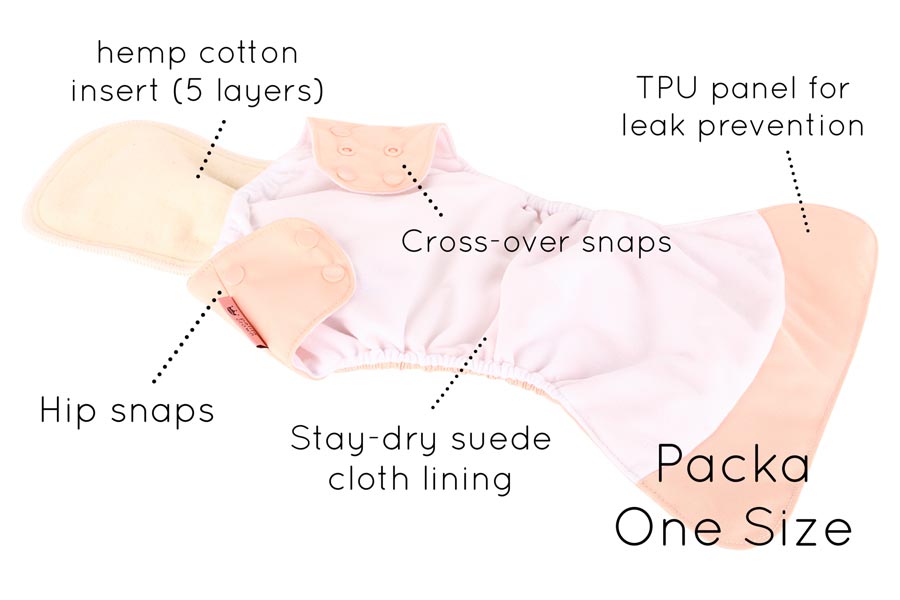 hemp cotton insert (5 layers)

TPU panel for leak prevention

Cross-over snaps

Hip snaps

Stay-dry suede cloth lining

Packa One Size