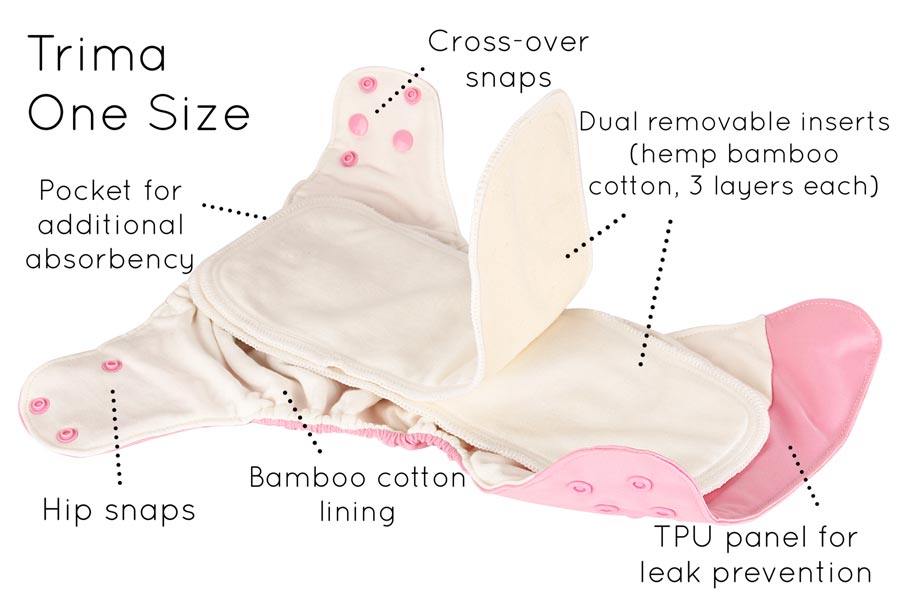 Trima
One Size

Cross-over snaps

Dual removable inserts (hemp bamboo cotton, 3 layers each)

Pocket for additional absorbency

Hip snaps

Bamboo cotton lining

TPU panel for leak prevention