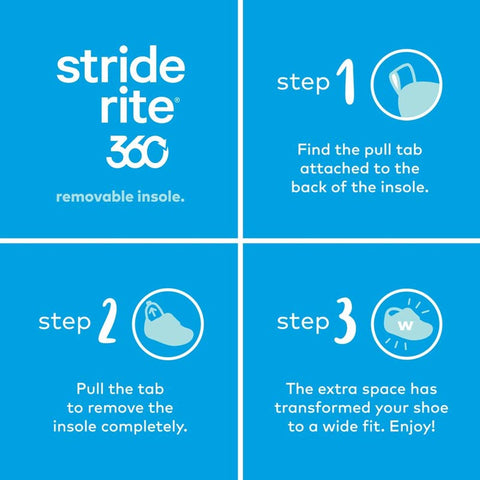 stride rite®
360

removable insole.

step 1

Find the pull tab attached to the back of the insole.

step 2

Pull the tab to remove the insole completely.

step 3

W

The extra space has transformed your shoe to a wide fit. Enjoy!