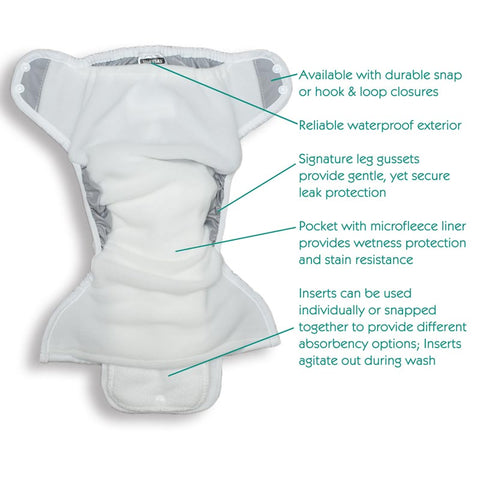 Available with durable snap or hook & loop closures

Reliable waterproof exterior

Signature leg gussets provide gentle, yet secure leak protection

Pocket with microfleece liner provides wetness protection and stain resistance

Inserts can be used individually or snapped together to provide different absorbency options; Inserts agitate out during wash