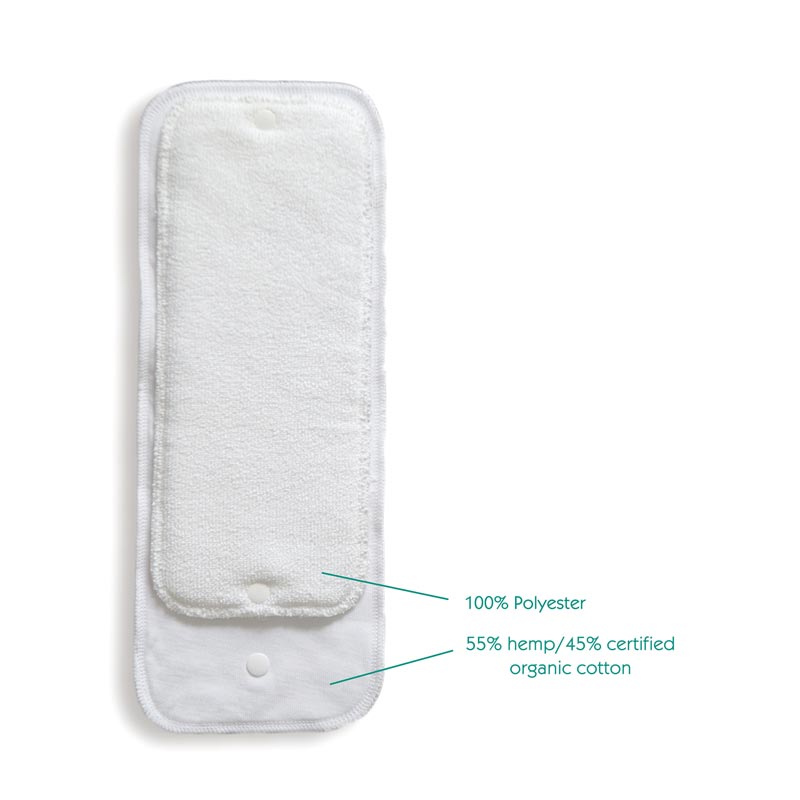 100% Polyester

55% hemp/45% certified organic cotton