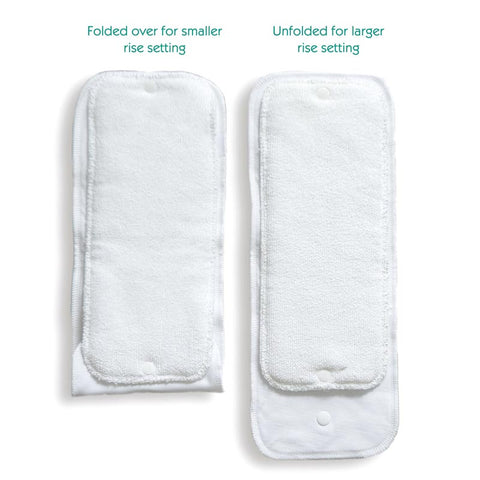 Folded over for smaller rise setting

Unfolded for larger rise setting