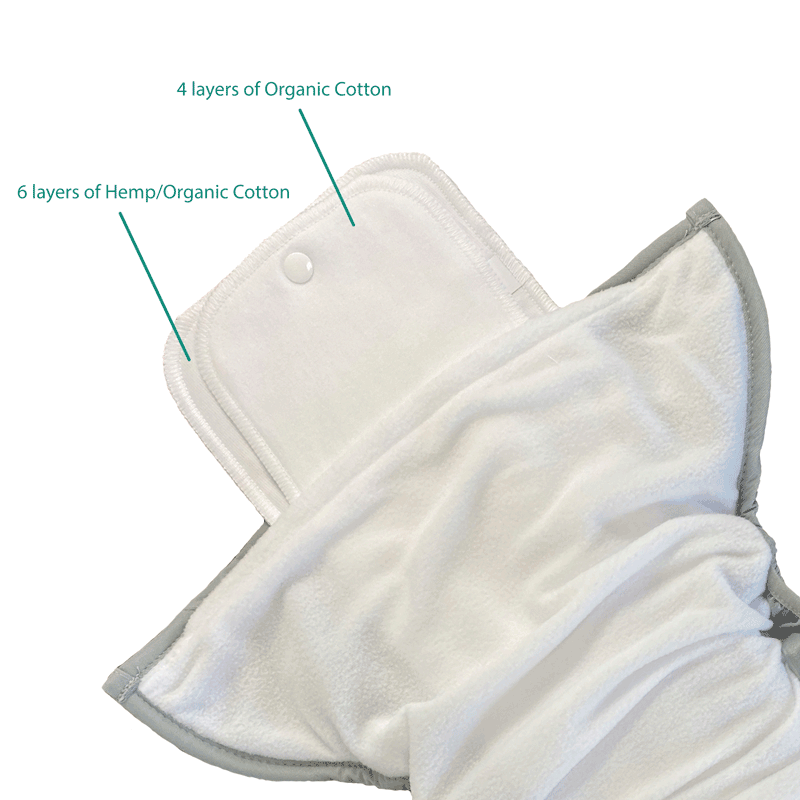 4 layers of Organic Cotton

6 layers of Hemp/Organic Cotton