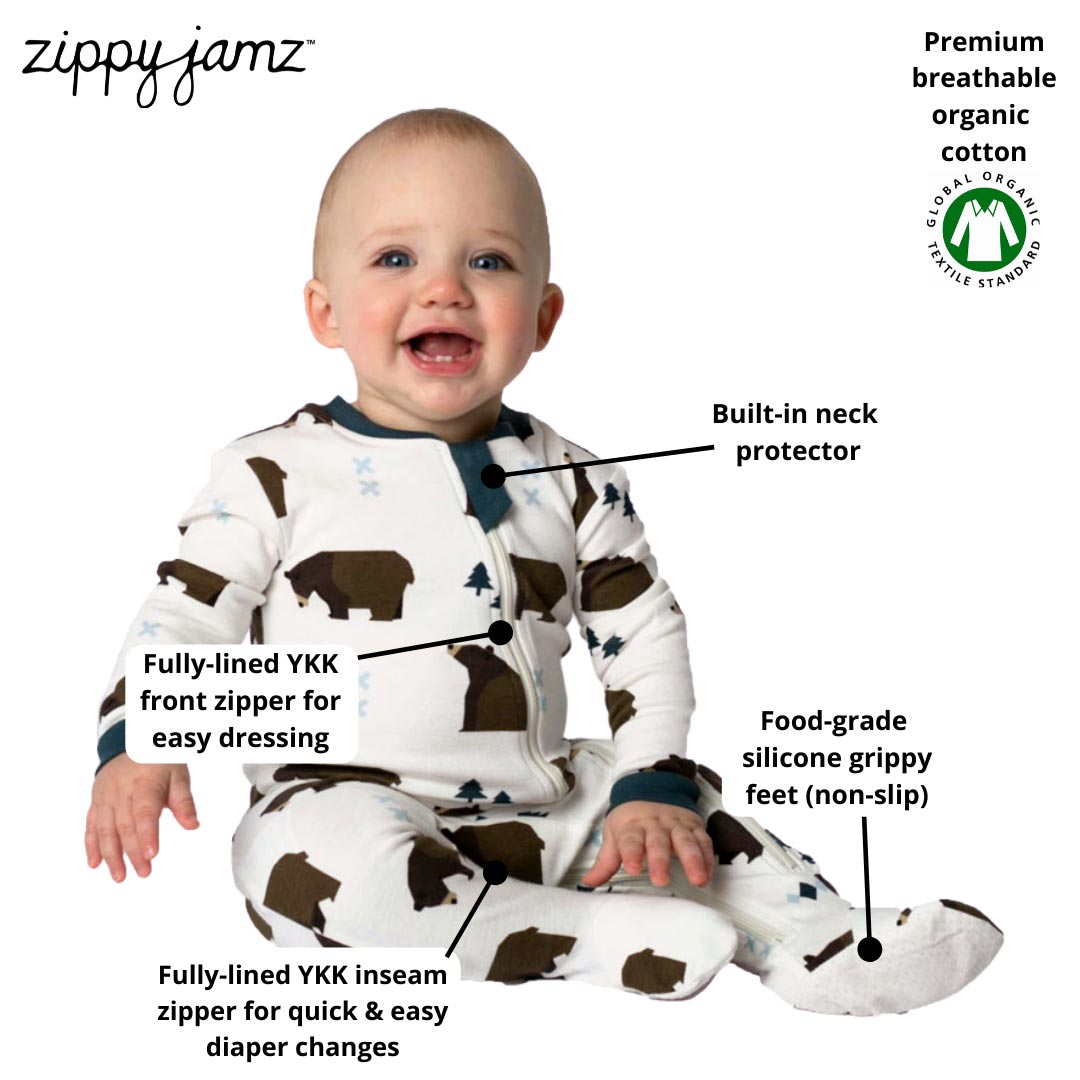 zippy jamz™

Premium breathable organic cotton

GLOBAL ORGANIC TEXTILE STANDARD

Built-in neck protector

Fully-lined YKK front zipper for easy dressing

Food-grade silicone grippy feet (non-slip)

Fully-lined YKK inseam zipper for quick & easy diaper changes